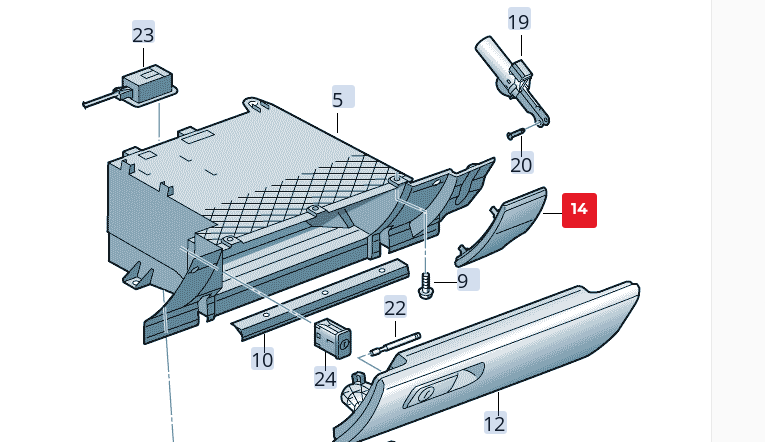 23
19
5
20
14
9
22
10
24
12